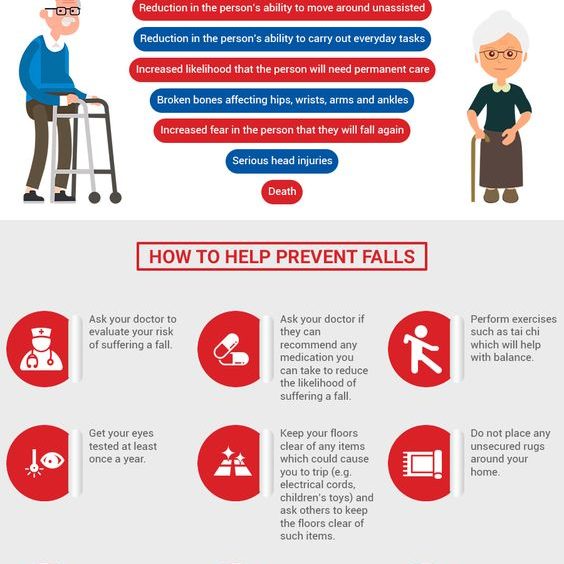 Reduction in the person's ability to move around unassisted

Reduction in the person's ability to carry out everyday tasks

Increased likelihood that the person will need permanent care

Broken bones affecting hips, wrists, arms and ankles

Increased fear in the person that they will fall again

Serious head injuries

Death

HOW TO HELP PREVENT FALLS

Ask your doctor to evaluate your risk of suffering a fall.

Ask your doctor if they can recommend any medication you can take to reduce the likelihood of suffering a fall.

Perform exercises such as tai chi which will help with balance.

Get your eyes tested at least once a year.

Keep your floors clear of any items which could cause you to trip (e.g. electrical cords, children's toys) and ask others to keep the floors clear of such items.

Do not place any unsecured rugs around your home.